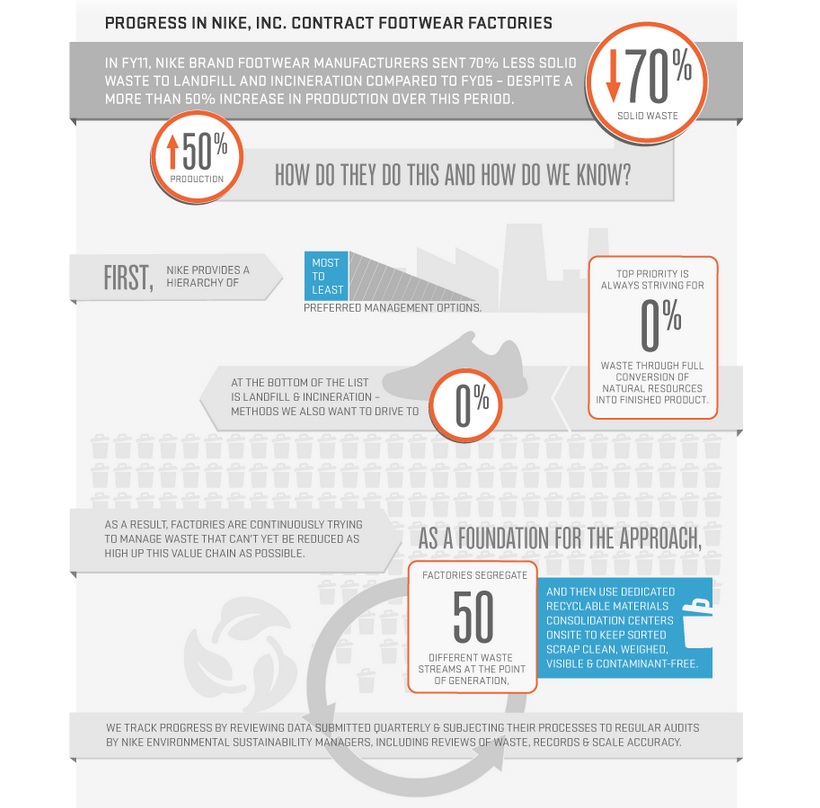 PROGRESS IN NIKE, INC. CONTRACT FOOTWEAR FACTORIES

IN FY11, NIKE BRAND FOOTWEAR MANUFACTURERS SENT 70% LESS SOLID WASTE TO LANDFILL AND INCINERATION COMPARED TO FY05 – DESPITE A MORE THAN 50% INCREASE IN PRODUCTION OVER THIS PERIOD.

70%
SOLID WASTE

50%
PRODUCTION

HOW DO THEY DO THIS AND HOW DO WE KNOW?

FIRST, NIKE PROVIDES A HIERARCHY OF

MOST TO LEAST

PREFERRED MANAGEMENT OPTIONS.

TOP PRIORITY IS ALWAYS STRIVING FOR

0%

WASTE THROUGH FULL CONVERSION OF NATURAL RESOURCES INTO FINISHED PRODUCT.

AT THE BOTTOM OF THE LIST IS LANDFILL & INCINERATION – METHODS WE ALSO WANT TO DRIVE TO

0%

AS A RESULT, FACTORIES ARE CONTINUOUSLY TRYING TO MANAGE WASTE THAT CAN'T YET BE REDUCED AS HIGH UP THIS VALUE CHAIN AS POSSIBLE.

AS A FOUNDATION FOR THE APPROACH,

FACTORIES SEGREGATE

50

DIFFERENT WASTE STREAMS AT THE POINT OF GENERATION,

AND THEN USE DEDICATED RECYCLABLE MATERIALS CONSOLIDATION CENTERS ONSITE TO KEEP SORTED SCRAP CLEAN, WEIGHED, VISIBLE & CONTAMINANT-FREE.

WE TRACK PROGRESS BY REVIEWING DATA SUBMITTED QUARTERLY & SUBJECTING THEIR PROCESSES TO REGULAR AUDITS BY NIKE ENVIRONMENTAL SUSTAINABILITY MANAGERS, INCLUDING REVIEWS OF WASTE, RECORDS & SCALE ACCURACY.